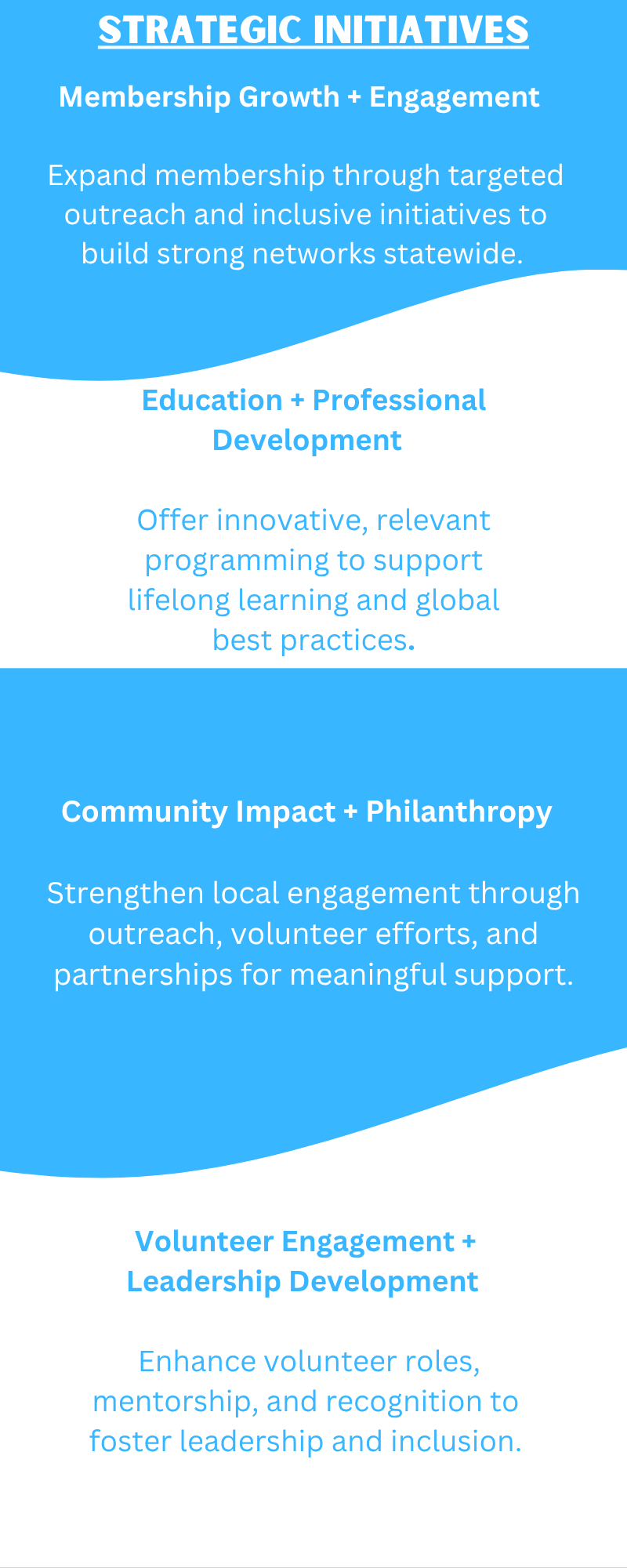 STRATEGIC INITIATIVES

Membership Growth + Engagement

Expand membership through targeted outreach and inclusive initiatives to build strong networks statewide.

Education + Professional Development

Offer innovative, relevant programming to support lifelong learning and global best practices.

Community Impact + Philanthropy

Strengthen local engagement through outreach, volunteer efforts, and partnerships for meaningful support.

Volunteer Engagement + Leadership Development

Enhance volunteer roles, mentorship, and recognition to foster leadership and inclusion.