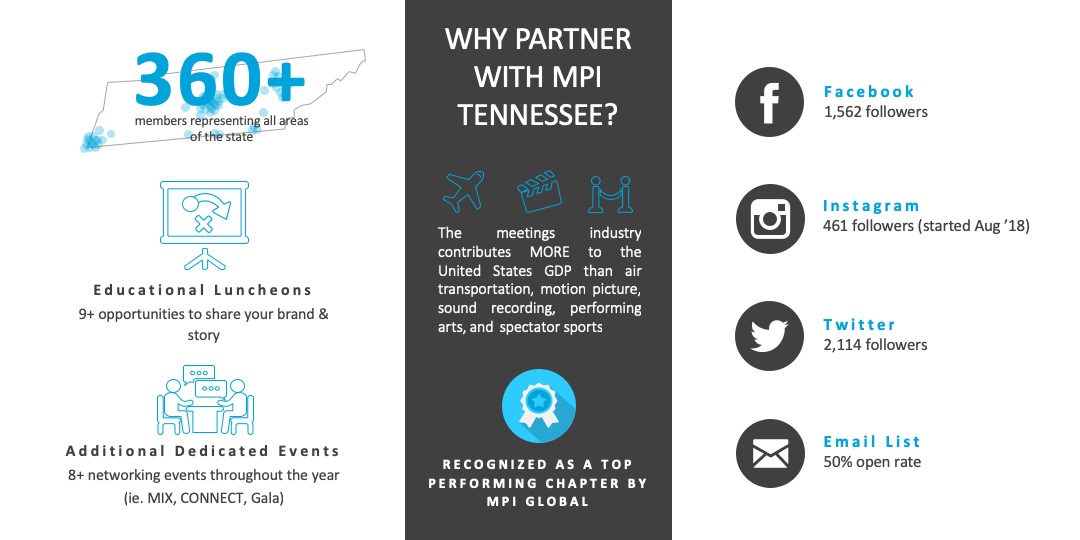 360+
members representing all areas of the state

Educational Luncheons
9+ opportunities to share your brand & story

Additional Dedicated Events
8+ networking events throughout the year (ie. MIX, CONNECT, Gala)

WHY PARTNER WITH MPI TENNESSEE?

The meetings industry contributes MORE to the United States GDP than air transportation, motion picture, sound recording, performing arts, and spectator sports

RECOGNIZED AS A TOP PERFORMING CHAPTER BY MPI GLOBAL

Facebook
1,562 followers

Instagram
461 followers (started Aug '18)

Twitter
2,114 followers

Email List
50% open rate